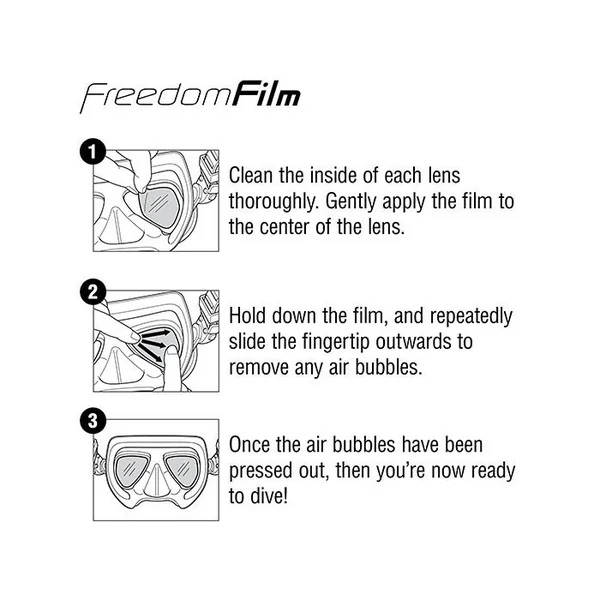 FreedomFilm

1

Clean the inside of each lens thoroughly. Gently apply the film to the center of the lens.

2

Hold down the film, and repeatedly slide the fingertip outwards to remove any air bubbles.

3

Once the air bubbles have been pressed out, then you're now ready to dive!