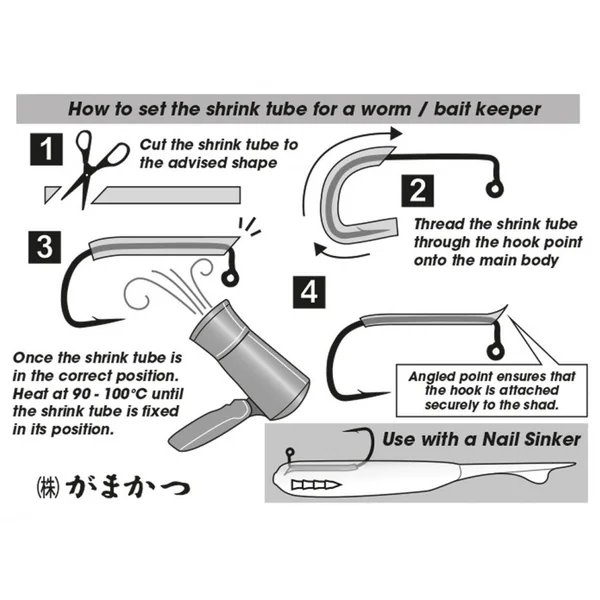 How to set the shrink tube for a worm / bait keeper

1

Cut the shrink tube to the advised shape

2

Thread the shrink tube through the hook point onto the main body

3

Once the shrink tube is in the correct position. Heat at 90 - 100°C until the shrink tube is fixed in its position.

4

Angled point ensures that the hook is attached securely to the shad.

Use with a Nail Sinker

㈱ がまかつ